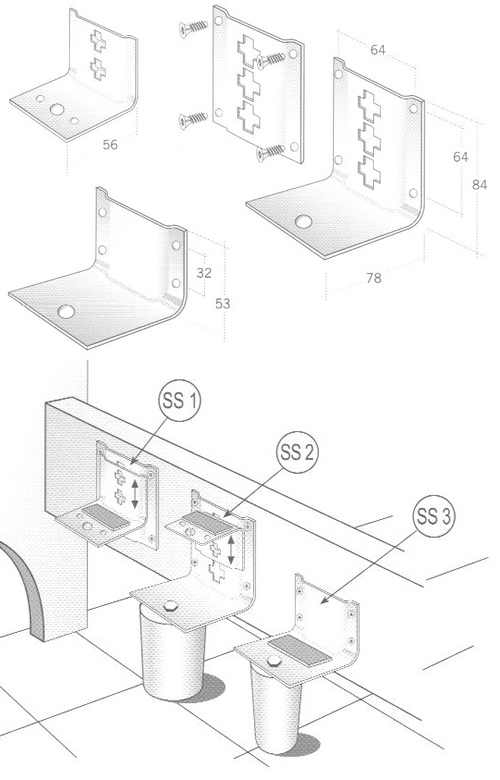 56

64

64

84

78

32

53

SS 1

SS 2

SS 3